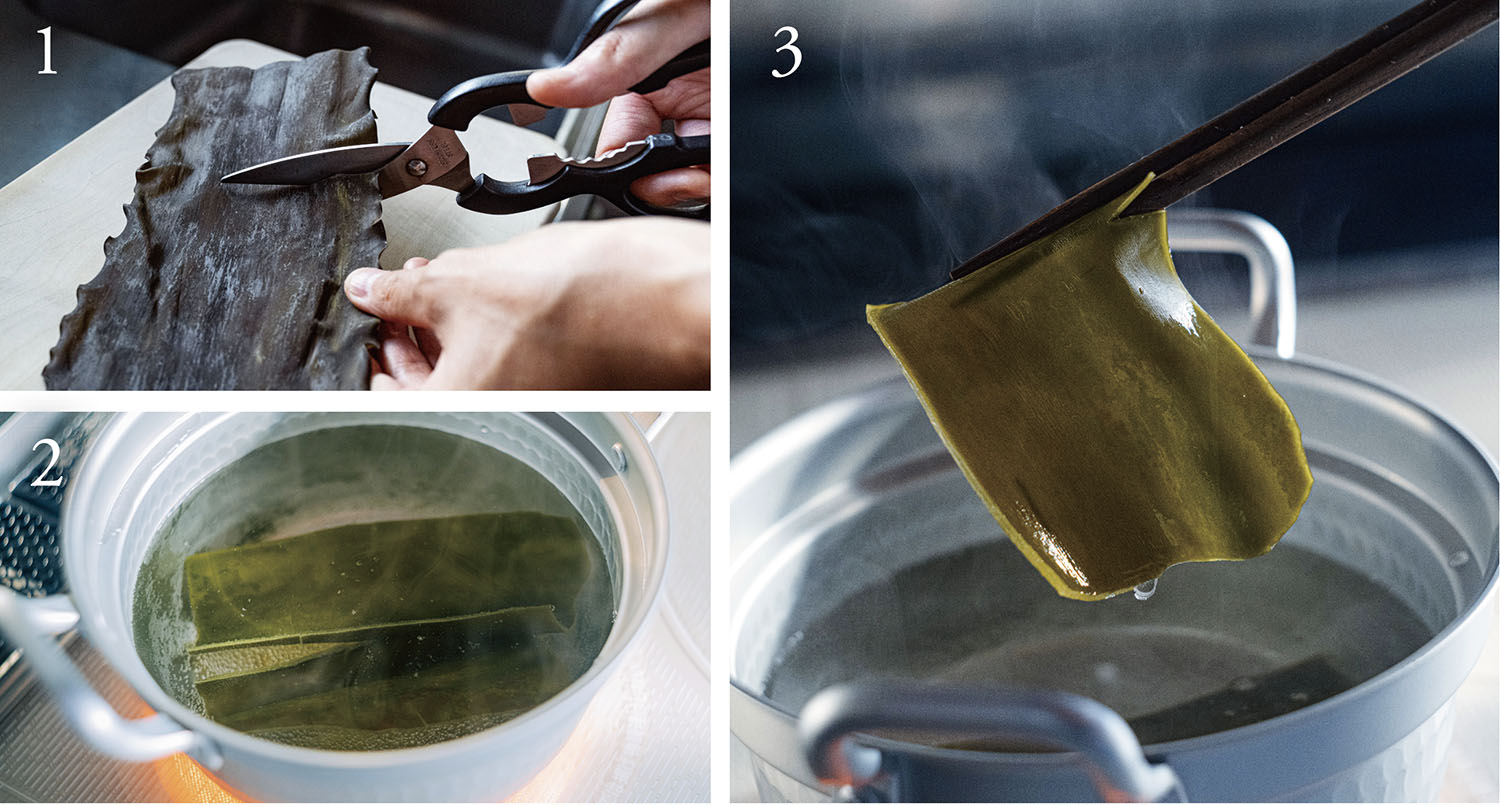 1

2

3